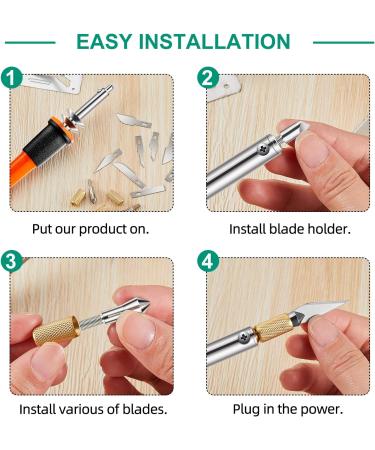 EASY INSTALLATION

1

Put our product on.

2

Install blade holder.

3

Install various of blades.

4

Plug in the power.