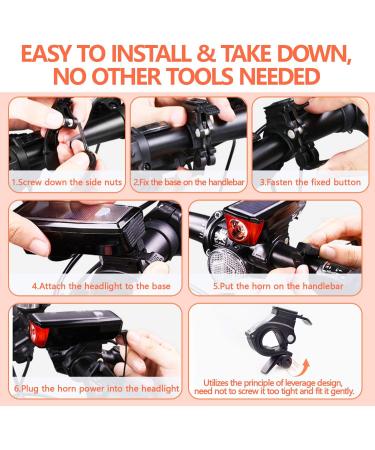 EASY TO INSTALL & TAKE DOWN, NO OTHER TOOLS NEEDED

1.Screw down the side nuts

2.Fix the base on the handlebar

3.Fasten the fixed button

4.Attach the headlight to the base

5.Put the horn on the handlebar

6.Plug the horn power into the headlight

Utilizes the principle of leverage design, need not to screw it too tight and fit it gently.