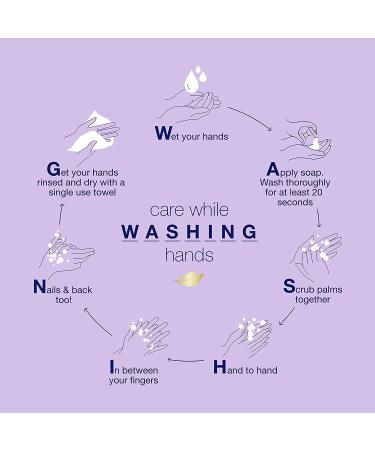 care while
WASHING
hands

Wet your hands

Apply soap. Wash thoroughly for at least 20 seconds

Scrub palms together

Hand to hand

In between your fingers

Nails & back too!

Get your hands rinsed and dry with a single use towel