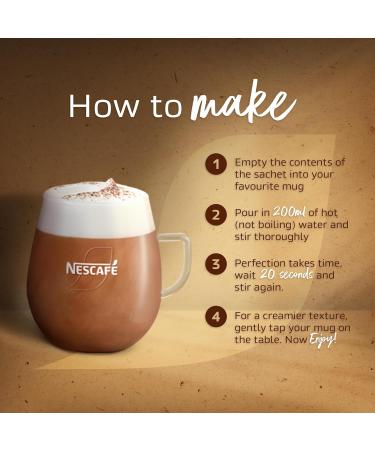 How to make

NESCAFÉ

1 Empty the contents of the sachet into your favourite mug

2 Pour in 200ml of hot (not boiling) water and stir thoroughly

3 Perfection takes time, wait 20 seconds and stir again.

4 For a creamier texture, gently tap your mug on the table. Now Enjoy!