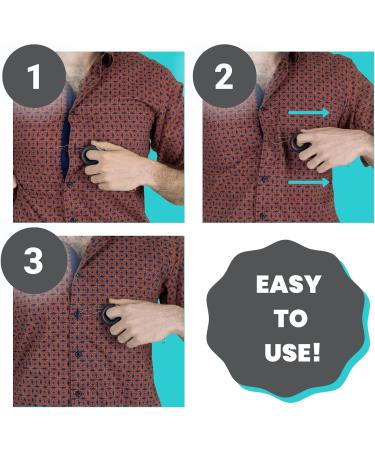 1

2

3

EASY TO USE!