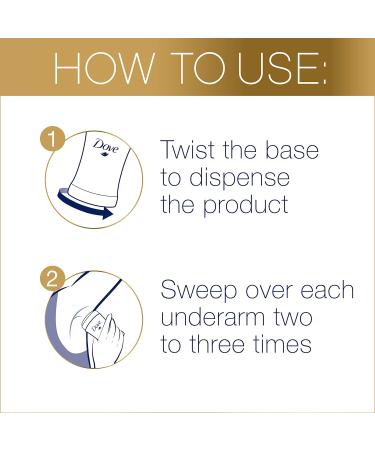 HOW TO USE:

1

Dove

Twist the base to dispense the product

2

Dove

Sweep over each underarm two to three times