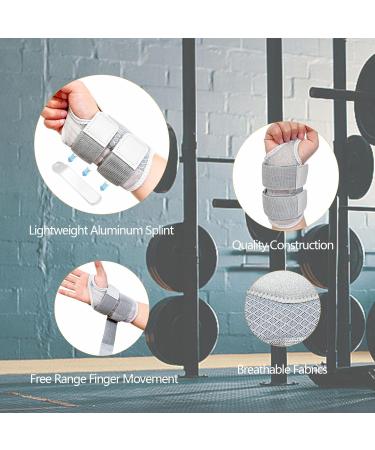 Lightweight Aluminum Splint

Quality Construction

Free Range Finger Movement

Breathable Fabrics