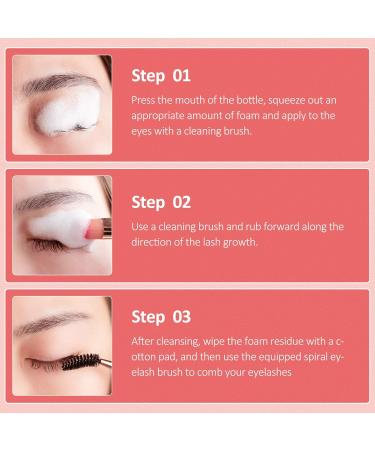 Step 01

Press the mouth of the bottle, squeeze out an appropriate amount of foam and apply to the eyes with a cleaning brush.

Step 02

Use a cleaning brush and rub forward along the direction of the lash growth.

Step 03

After cleansing, wipe the foam residue with a cotton pad, and then use the equipped spiral eyelash brush to comb your eyelashes