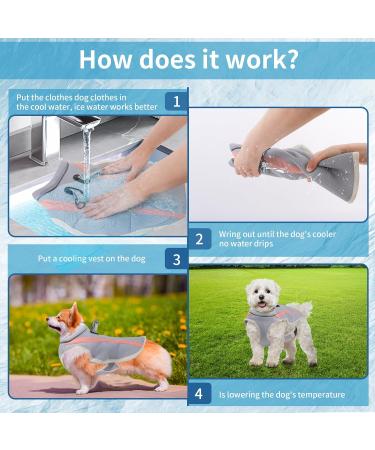 How does it work?

Put the clothes dog clothes in the cool water, ice water works better

1

2

Wring out until the dog's cooler no water drips

Put a cooling vest on the dog

3

4

Is lowering the dog's temperature