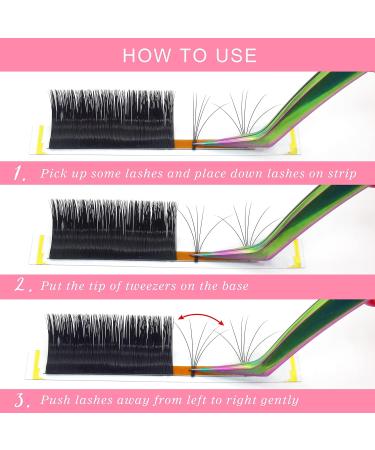 HOW TO USE

1. Pick up some lashes and place down lashes on strip

2. Put the tip of tweezers on the base

3. Push lashes away from left to right gently