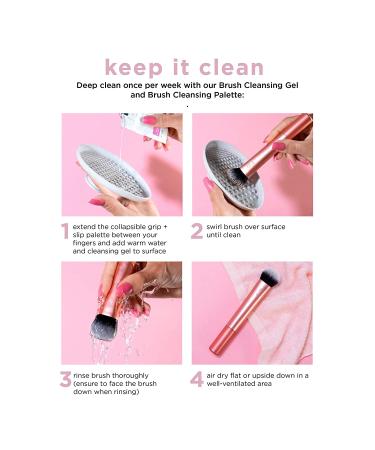 keep it clean

Deep clean once per week with our Brush Cleansing Gel and Brush Cleansing Palette:

1 extend the collapsible grip + slip palette between your fingers and add warm water and cleansing gel to surface

2 swirl brush over surface until clean

3 rinse brush thoroughly (ensure to face the brush down when rinsing)

4 air dry flat or upside down in a well-ventilated area