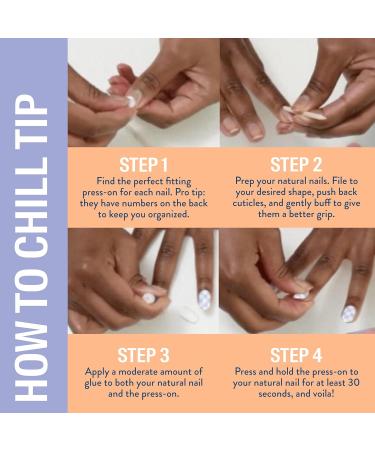 HOW TO CHILL TIP

STEP 1
Find the perfect fitting press-on for each nail. Pro tip: they have numbers on the back to keep you organized.

STEP 2
Prep your natural nails. File to your desired shape, push back cuticles, and gently buff to give them a better grip.

STEP 3
Apply a moderate amount of glue to both your natural nail and the press-on.

STEP 4
Press and hold the press-on to your natural nail for at least 30 seconds, and voila!