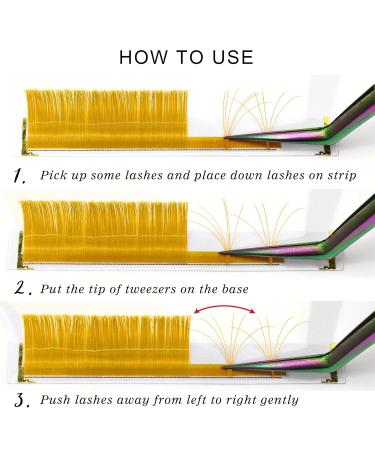 HOW TO USE

1. Pick up some lashes and place down lashes on strip

2. Put the tip of tweezers on the base

3. Push lashes away from left to right gently