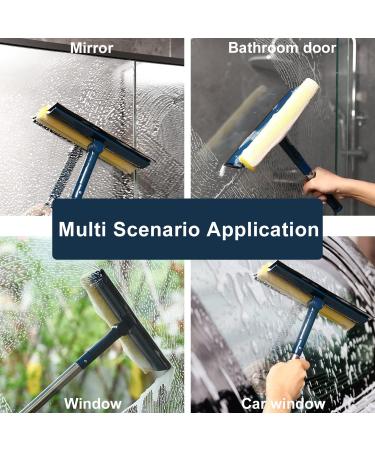 Mirror

Bathroom door

Multi Scenario Application

Window

Car window