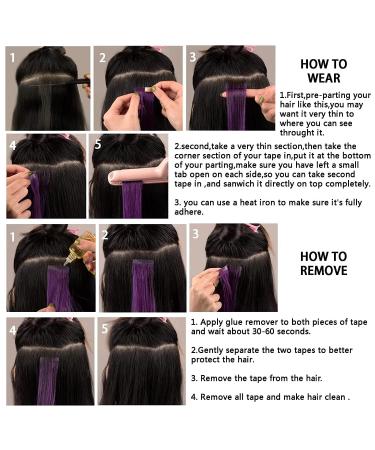 1

2

3

HOW TO WEAR

1.First,pre-parting your hair like this,you may want it very thin to where you can see throught it.

4

5

2.second,take a very thin section,then take the corner section of your tape in,put it at the bottom of your parting,make sure you have left a small tab open on each side,so you can take second tape in ,and sanwich it directly on top completely.

3. you can use a heat iron to make sure it's fully adhere.

1

2

3

HOW TO REMOVE

4

5

1. Apply glue remover to both pieces of tape and wait about 30-60 seconds.

2.Gently separate the two tapes to better protect the hair.

3. Remove the tape from the hair.

4. Remove all tape and make hair clean .