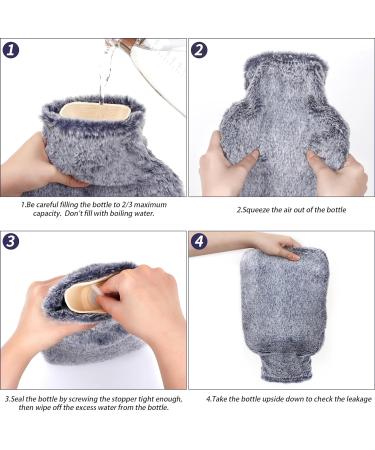 1

2

1.Be careful filling the bottle to 2/3 maximum capacity. Don't fill with boiling water.

2.Squeeze the air out of the bottle

3

4

3.Seal the bottle by screwing the stopper tight enough, then wipe off the excess water from the bottle.

4.Take the bottle upside down to check the leakage