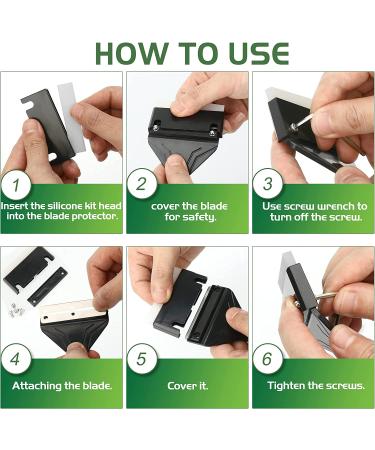 HOW TO USE

1
Insert the silicone kit head into the blade protector.

2
cover the blade for safety.

3
Use screw wrench to turn off the screw.

4
Attaching the blade.

5
Cover it.

6
Tighten the screws.