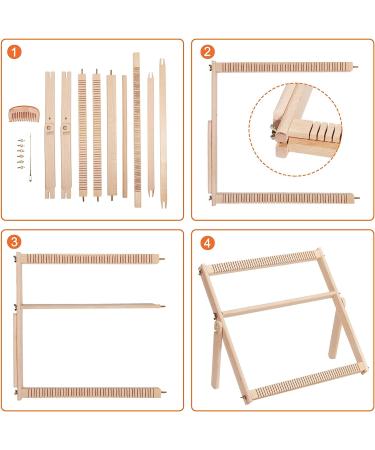 1

2

3

4