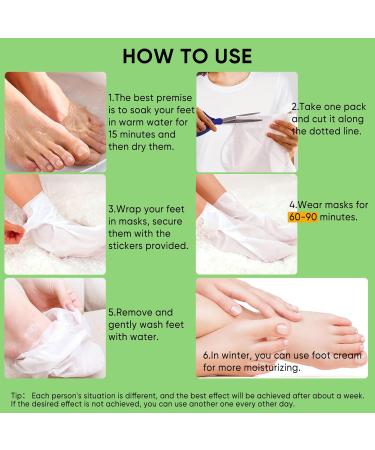 HOW TO USE

1.The best premise is to soak your feet in warm water for 15 minutes and then dry them.

2.Take one pack and cut it along the dotted line.

3.Wrap your feet in masks, secure them with the stickers provided.

4.Wear masks for 60-90 minutes.

5.Remove and gently wash feet with water.

6.In winter, you can use foot cream for more moisturizing.

Tip: Each person's situation is different, and the best effect will be achieved after about a week. If the desired effect is not achieved, you can use another one every other day.