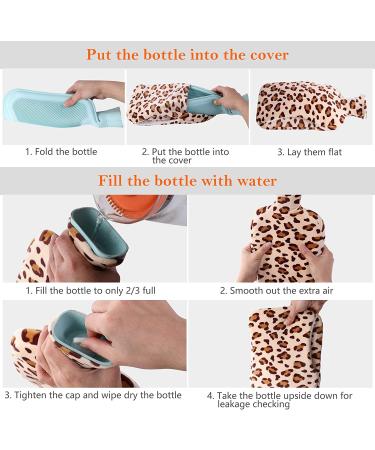 Put the bottle into the cover

1. Fold the bottle

2. Put the bottle into the cover

3. Lay them flat

Fill the bottle with water

1. Fill the bottle to only 2/3 full

2. Smooth out the extra air

3. Tighten the cap and wipe dry the bottle

4. Take the bottle upside down for leakage checking