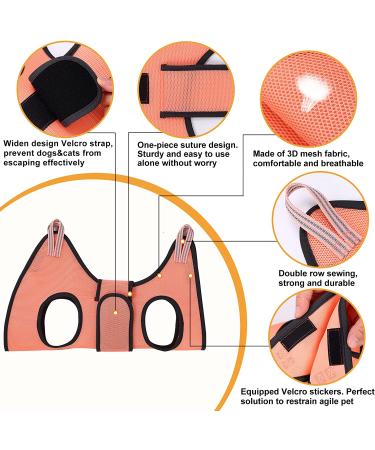 Widen design Velcro strap, prevent dogs&cats from escaping effectively

One-piece suture design. Sturdy and easy to use alone without worry

Made of 3D mesh fabric, comfortable and breathable

Double row sewing, strong and durable

Equipped Velcro stickers. Perfect solution to restrain agile pet