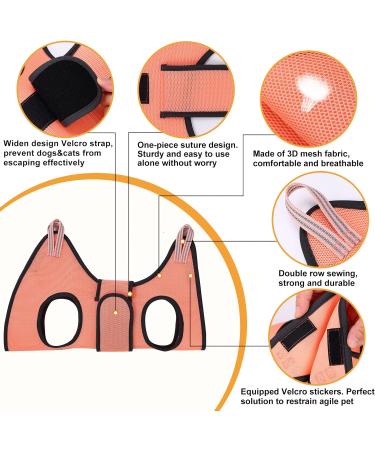 Widen design Velcro strap, prevent dogs&cats from escaping effectively

One-piece suture design. Sturdy and easy to use alone without worry

Made of 3D mesh fabric, comfortable and breathable

Double row sewing, strong and durable

Equipped Velcro stickers. Perfect solution to restrain agile pet