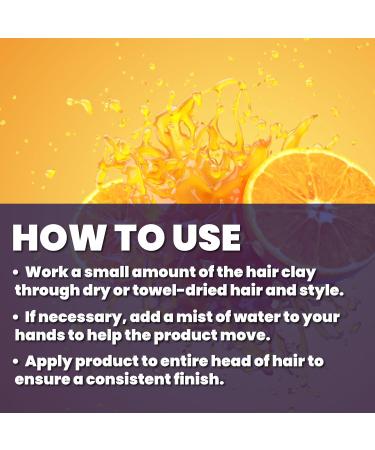 HOW TO USE

• Work a small amount of the hair clay through dry or towel-dried hair and style.

• If necessary, add a mist of water to your hands to help the product move.

• Apply product to entire head of hair to ensure a consistent finish.