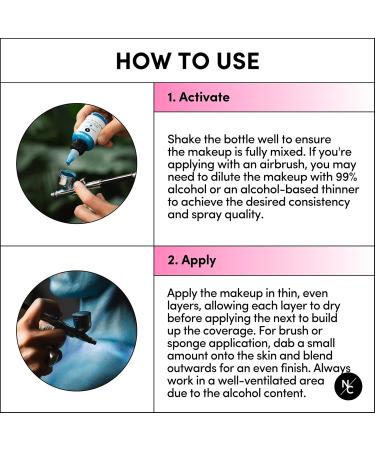 HOW TO USE

1. Activate

Shake the bottle well to ensure the makeup is fully mixed. If you're applying with an airbrush, you may need to dilute the makeup with 99% alcohol or an alcohol-based thinner to achieve the desired consistency and spray quality.

2. Apply

Apply the makeup in thin, even layers, allowing each layer to dry before applying the next to build up the coverage. For brush or sponge application, dab a small amount onto the skin and blend outwards for an even finish. Always work in a well-ventilated area due to the alcohol content.

NC