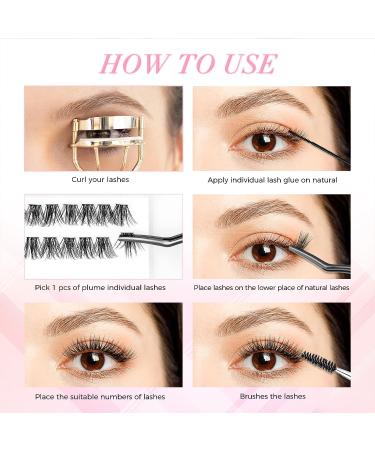 HOW TO USE

Curl your lashes

Apply individual lash glue on natural

Pick 1 pcs of plume individual lashes

Place lashes on the lower place of natural lashes

Place the suitable numbers of lashes

Brushes the lashes