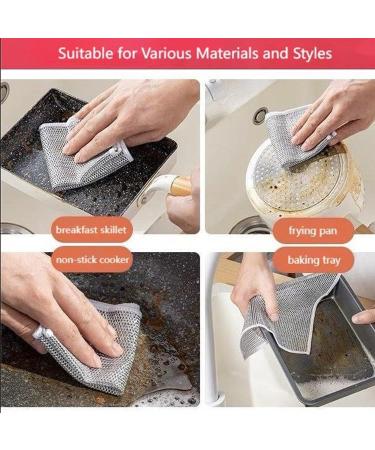 Suitable for Various Materials and Styles

breakfast skillet

frying pan

non-stick cooker

baking tray