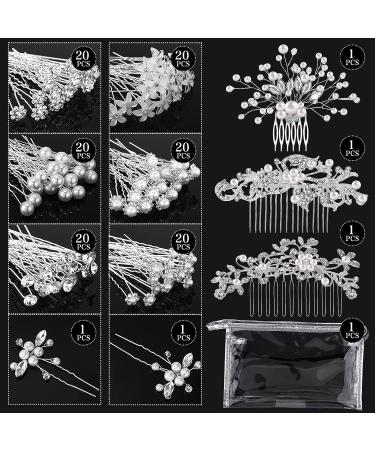 20 PCS

20 PCS

20 PCS

20 PCS

20 PCS

20 PCS

1 PCS

1 PCS

1 PCS

1 PCS

1 PCS

1 PCS