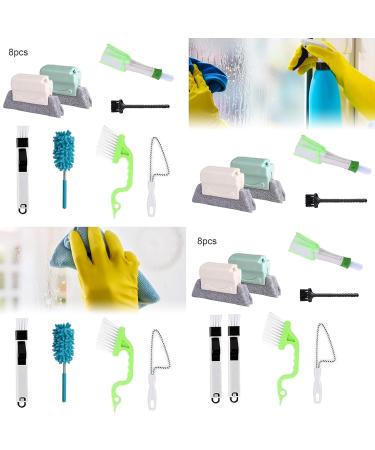 8pcs

8pcs