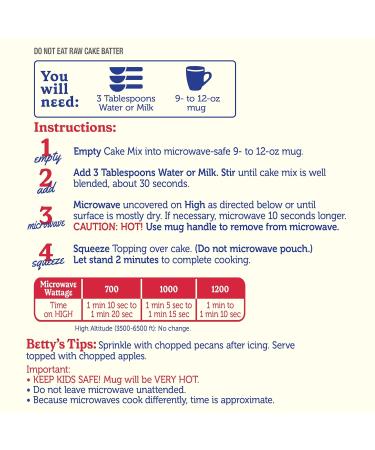 DO NOT EAT RAW CAKE BATTER

You will need:

3 Tablespoons Water or Milk

9- to 12-oz mug

Instructions:

1 empty Empty Cake Mix into microwave-safe 9- to 12-oz mug.

2 add Add 3 Tablespoons Water or Milk. Stir until cake mix is well blended, about 30 seconds.

3 microwave Microwave uncovered on High as directed below or until surface is mostly dry. If necessary, microwave 10 seconds longer. CAUTION: HOT! Use mug handle to remove from microwave.

4 squeeze Squeeze Topping over cake. (Do not microwave pouch.) Let stand 2 minutes to complete cooking.

| Microwave Wattage | 700 | 1000 | 1200 |
|---|---|---|---|
| Time on HIGH | 1 min 10 sec to 1 min 20 sec | 1 min 5 sec to 1 min 15 sec | 1 min to 1 min 10 sec |

High Altitude (3500-6500 ft): No change.

Betty's Tips: Sprinkle with chopped pecans after icing. Serve topped with chopped apples.

Important:
• KEEP KIDS SAFE! Mug will be VERY HOT.
• Do not leave microwave unattended.
• Because microwaves cook differently, time is approximate.