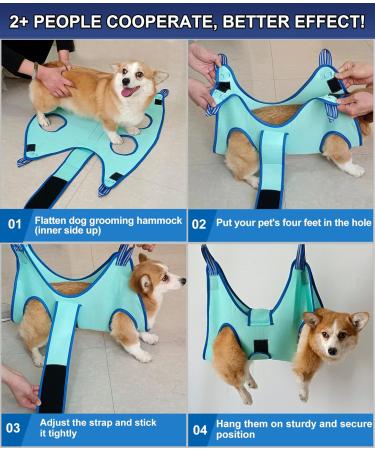 2+ PEOPLE COOPERATE, BETTER EFFECT!

01 Flatten dog grooming hammock (inner side up)

02 Put your pet's four feet in the hole

03 Adjust the strap and stick it tightly

04 Hang them on sturdy and secure position