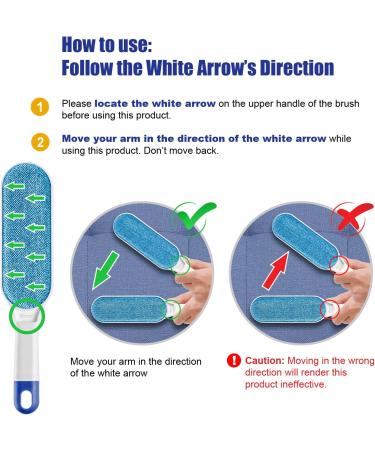 How to use:
Follow the White Arrow's Direction

1 Please locate the white arrow on the upper handle of the brush before using this product.

2 Move your arm in the direction of the white arrow while using this product. Don't move back.

Move your arm in the direction of the white arrow

! Caution: Moving in the wrong direction will render this product ineffective.