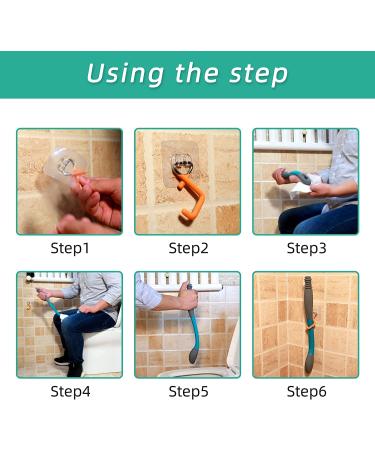 Using the step

Step1

Step2

Step3

Step4

Step5

Step6