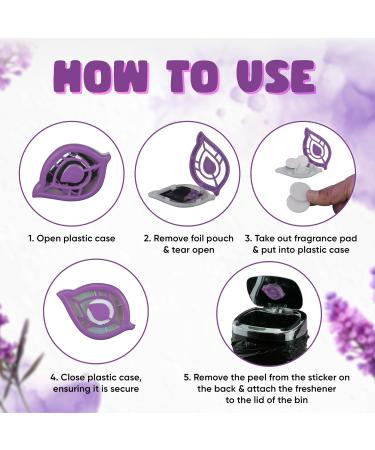 HOW TO USE

1. Open plastic case

2. Remove foil pouch & tear open

3. Take out fragrance pad & put into plastic case

4. Close plastic case, ensuring it is secure

5. Remove the peel from the sticker on the back & attach the freshener to the lid of the bin