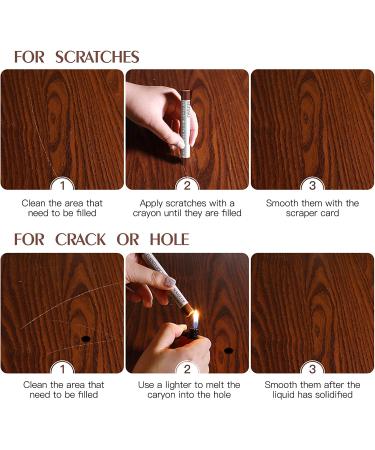 FOR SCRATCHES

1
Clean the area that need to be filled

2
Apply scratches with a crayon until they are filled

3
Smooth them with the scraper card

FOR CRACK OR HOLE

1
Clean the area that need to be filled

2
Use a lighter to melt the caryon into the hole

3
Smooth them after the liquid has solidified