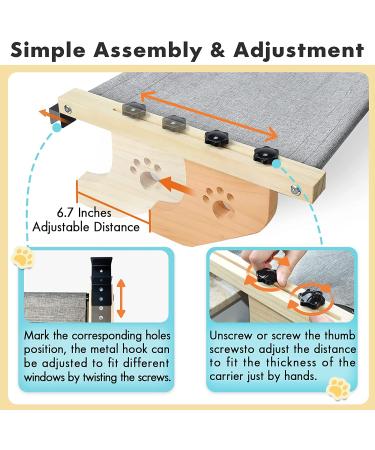 Simple Assembly & Adjustment

6.7 Inches
Adjustable Distance

Mark the corresponding holes position, the metal hook can be adjusted to fit different windows by twisting the screws.

Unscrew or screw the thumb screwsto adjust the distance to fit the thickness of the carrier just by hands.