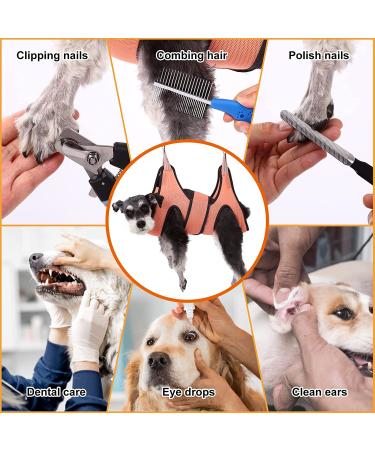 Clipping nails

Combing hair

Polish nails

Dental care

Eye drops

Clean ears