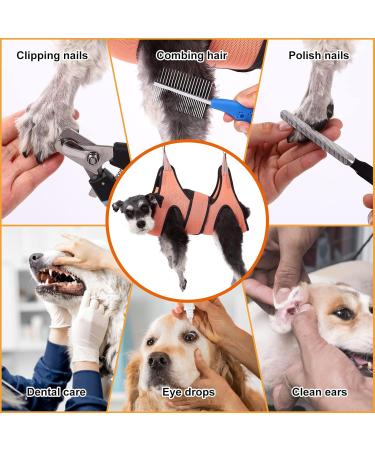 Clipping nails

Combing hair

Polish nails

Dental care

Eye drops

Clean ears