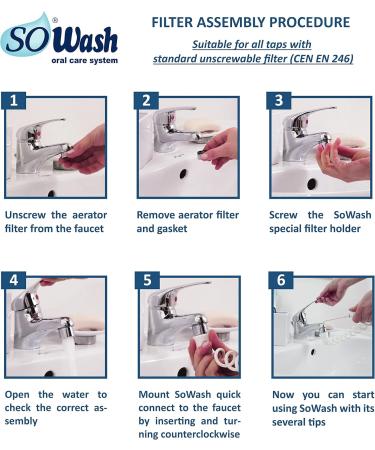 SOWash®
oral care system

FILTER ASSEMBLY PROCEDURE

Suitable for all taps with standard unscrewable filter (CEN EN 246)

1

Unscrew the aerator filter from the faucet

2

Remove aerator filter and gasket

3

Screw the SoWash special filter holder

4

Open the water to check the correct assembly

5

Mount SoWash quick connect to the faucet by inserting and turning counterclockwise

6

Now you can start using SoWash with its several tips