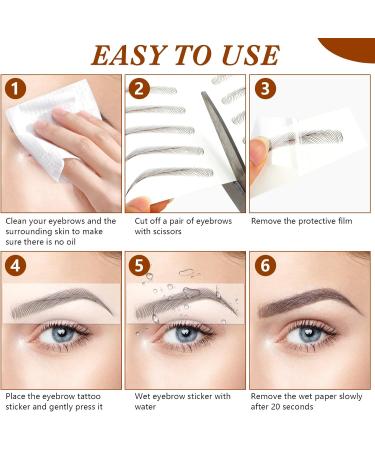 EASY TO USE

1

Clean your eyebrows and the surrounding skin to make sure there is no oil

2

Cut off a pair of eyebrows with scissors

3

Remove the protective film

4

Place the eyebrow tattoo sticker and gently press it

5

Wet eyebrow sticker with water

6

Remove the wet paper slowly after 20 seconds