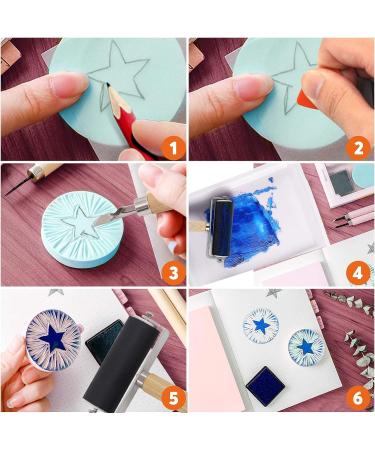 1
2
3
4
5
6