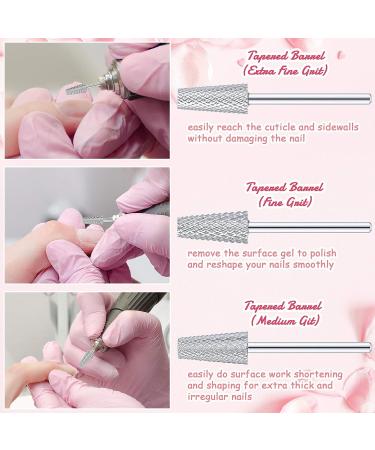 Tapered Barrel
(Extra Fine Grit)

easily reach the cuticle and sidewalls without damaging the nail

Tapered Barrel
(Fine Grit)

remove the surface gel to polish and reshape your nails smoothly

Tapered Barrel
(Medium Git)

easily do surface work shortening and shaping for extra thick and irregular nails