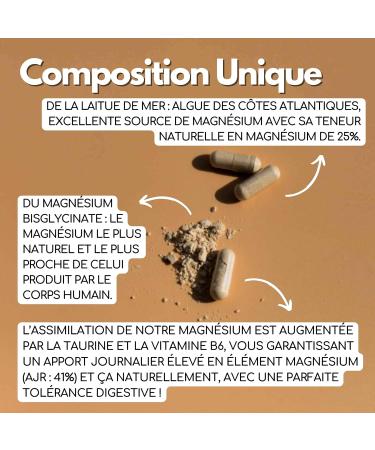 Composition Unique

DE LA LAITUE DE MER : ALGUE DES CÔTES ATLANTIQUES, EXCELLENTE SOURCE DE MAGNÉSIUM AVEC SA TENEUR NATURELLE EN MAGNÉSIUM DE 25%.

DU MAGNÉSIUM BISGLYCINATE : LE MAGNÉSIUM LE PLUS NATUREL ET LE PLUS PROCHE DE CELUI PRODUIT PAR LE CORPS HUMAIN.

L'ASSIMILATION DE NOTRE MAGNÉSIUM EST AUGMENTÉE PAR LA TAURINE ET LA VITAMINE B6, VOUS GARANTISSANT UN APPORT JOURNALIER ÉLEVÉ EN ÉLÉMENT MAGNÉSIUM (AJR : 41%) ET ÇA NATURELLEMENT, AVEC UNE PARFAITE TOLÉRANCE DIGESTIVE !