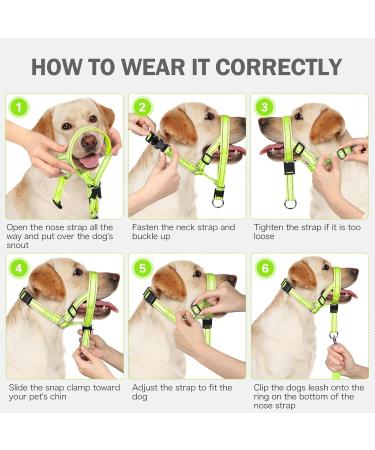 HOW TO WEAR IT CORRECTLY

1

Open the nose strap all the way and put over the dog's snout

2

Fasten the neck strap and buckle up

3

Tighten the strap if it is too loose

4

Slide the snap clamp toward your pet's chin

5

Adjust the strap to fit the dog

6

Clip the dogs leash onto the ring on the bottom of the nose strap