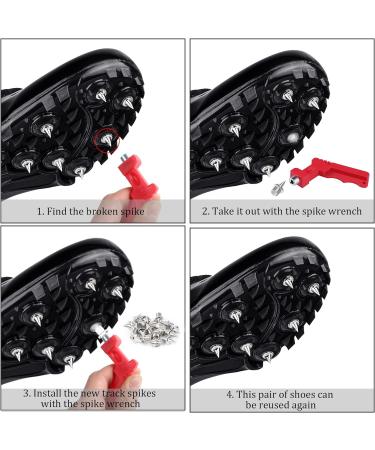 1. Find the broken spike

2. Take it out with the spike wrench

3. Install the new track spikes with the spike wrench

4. This pair of shoes can be reused again