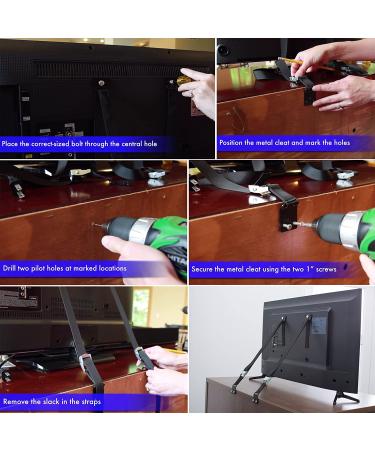 Place the correct-sized bolt through the central hole

Position the metal cleat and mark the holes

Drill two pilot holes at marked locations

Secure the metal cleat using the two 1" screws

Remove the slack in the straps