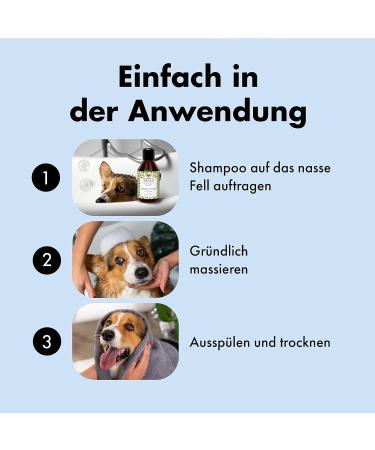 Einfach in der Anwendung

1

Shampoo auf das nasse Fell auftragen

2

Gründlich massieren

3

Ausspülen und trocknen