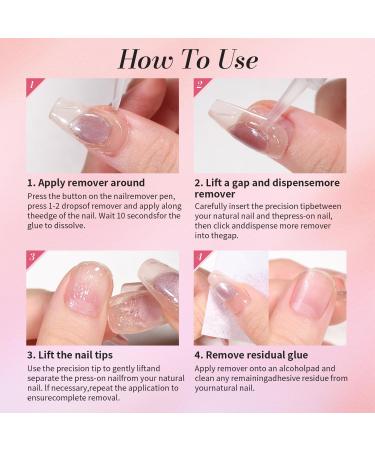 How To Use

1

1. Apply remover around

Press the button on the nailremover pen, press 1-2 dropsof remover and apply along theedge of the nail. Wait 10 secondsfor the glue to dissolve.

2

2. Lift a gap and dispensemore remover

Carefully insert the precision tipbetween your natural nail and thepress-on nail, then click anddispense more remover into thegap.

3

3. Lift the nail tips

Use the precision tip to gently liftand separate the press-on nailfrom your natural nail. If necessary,repeat the application to ensurecomplete removal.

4

4. Remove residual glue

Apply remover onto an alcoholpad and clean any remainingadhesive residue from yournatural nail.