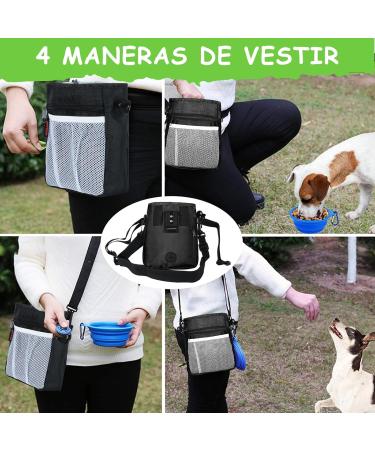 4 MANERAS DE VESTIR