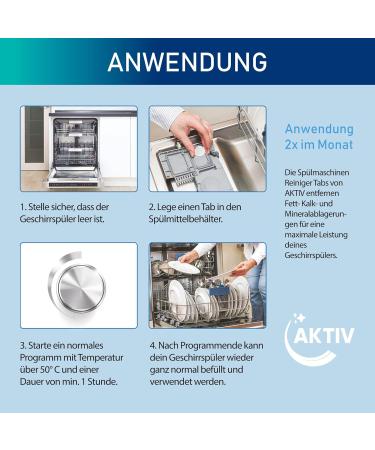 ANWENDUNG

1. Stelle sicher, dass der Geschirrspüler leer ist.

2. Lege einen Tab in den Spülmittelbehälter.

3. Starte ein normales Programm mit Temperatur über 50° C und einer Dauer von min. 1 Stunde.

4. Nach Programmende kann dein Geschirrspüler wieder ganz normal befüllt und verwendet werden.

Anwendung 2x im Monat

Die Spülmaschinen Reiniger Tabs von AKTIV entfernen Fett- Kalk- und Mineralablagerungen für eine maximale Leistung deines Geschirrspülers.

AKTIV