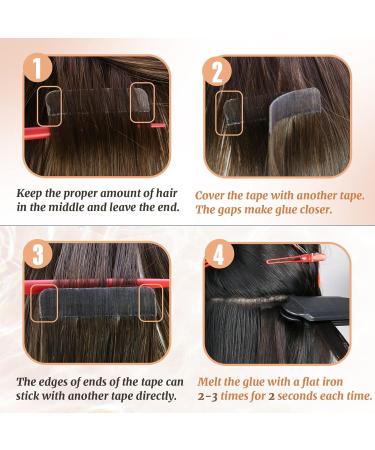 1

Keep the proper amount of hair in the middle and leave the end.

2

Cover the tape with another tape. The gaps make glue closer.

3

The edges of ends of the tape can stick with another tape directly.

4

Melt the glue with a flat iron 2-3 times for 2 seconds each time.